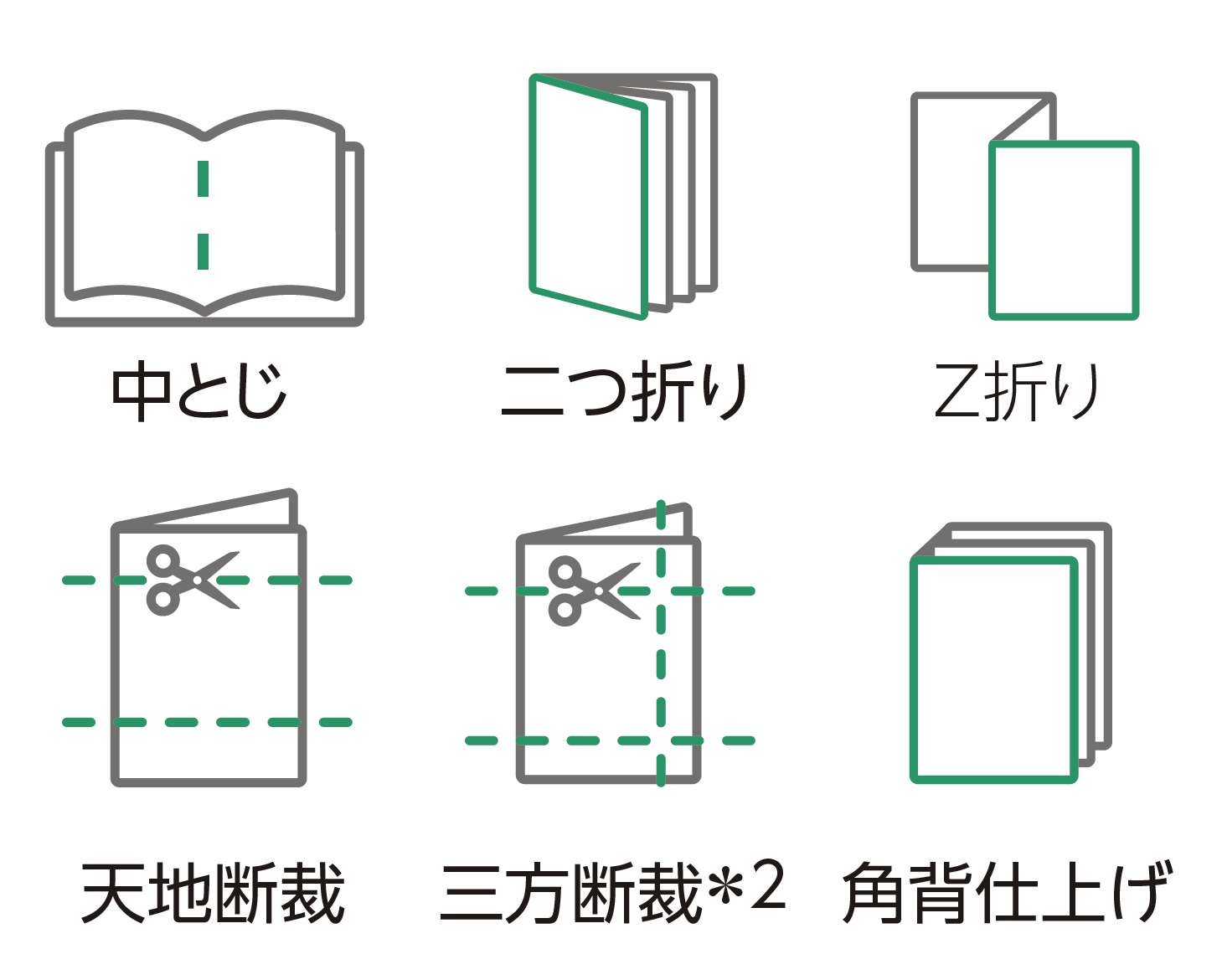 中とじ

二つ折り

Z折り

天地断裁

三方断裁*2

角背仕上げ